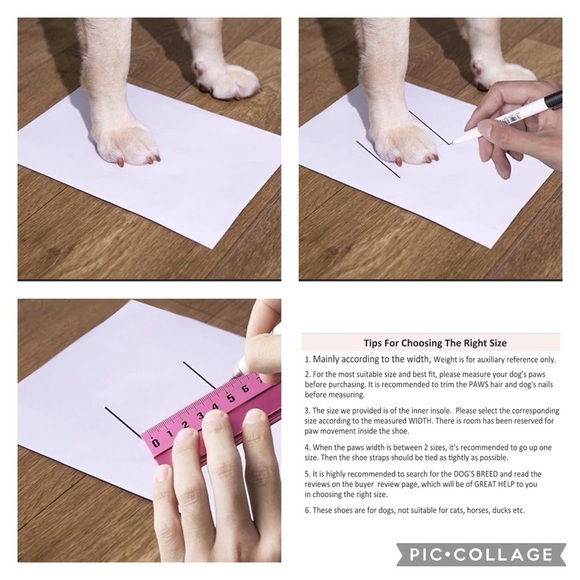 0 1 2 3 4 5 6 7

Tips For Choosing The Right Size

1. Mainly according to the width, Weight is for auxiliary reference only.

2. For the most suitable size and best fit, please measure your dog's paws before purchasing. It is recommended to trim the PAWS hair and dog's nails before measuring.

3. The size we provided is of the inner insole. Please select the corresponding size according to the measured WIDTH. There is room has been reserved for paw movement inside the shoe.

4. When the paws width is between 2 sizes, it's recommended to go up one size. Then the shoe straps should be tied as tightly as possible.

5. It is highly recommended to search for the DOG'S BREED and read the reviews on the buyer review page, which will be of GREAT HELP to you in choosing the right size.

6. These shoes are for dogs, not suitable for cats, horses, ducks etc.

PIC•COLLAGE